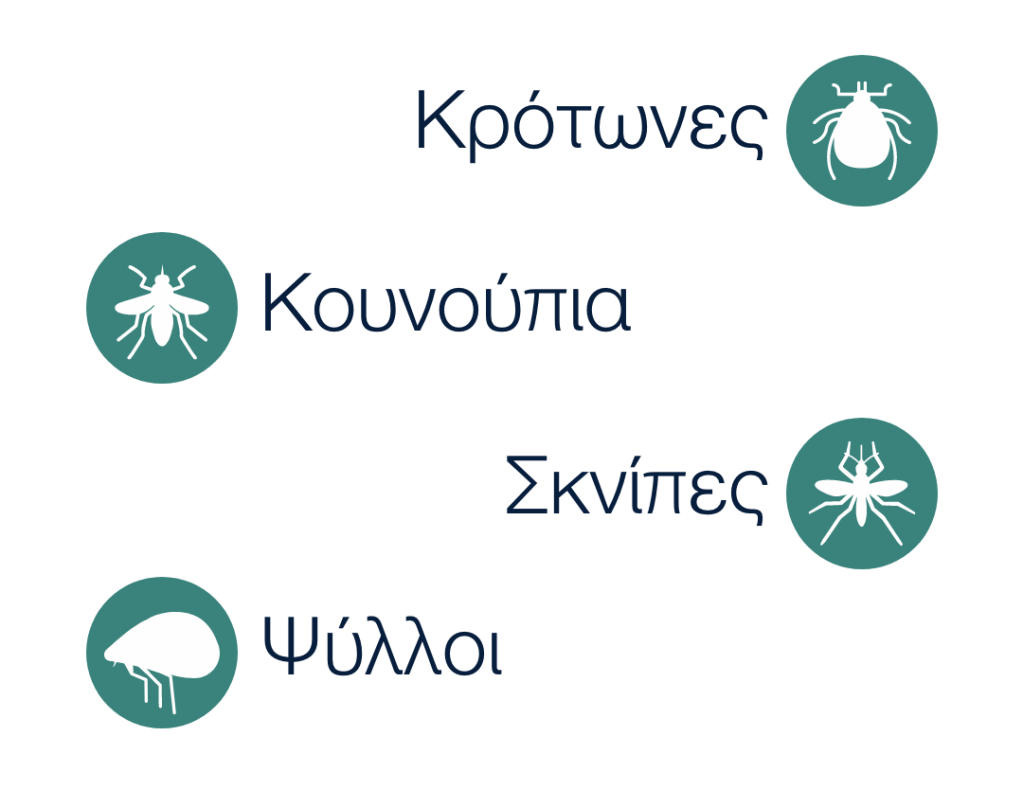 Κρότωνες

Κουνούπια

Σκνίπες

Ψύλλοι